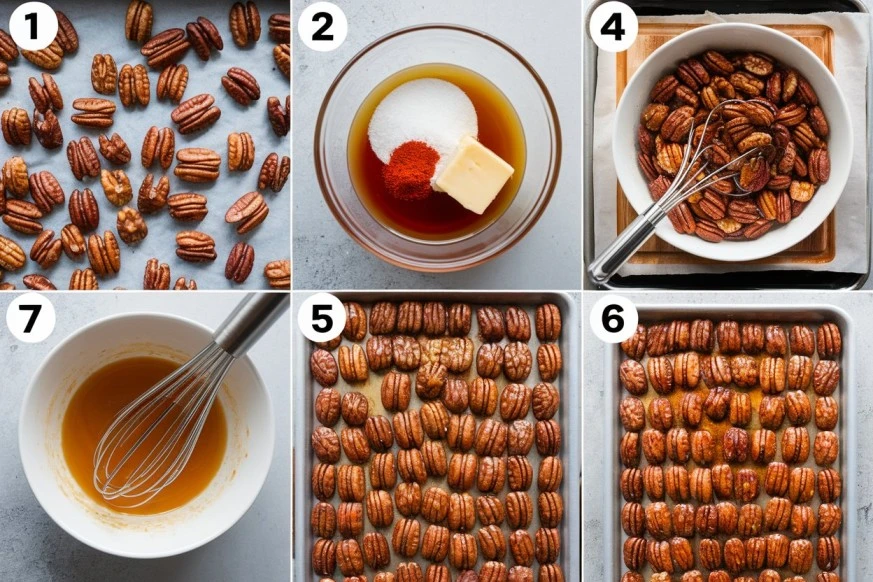 1

2

4

7

5

6