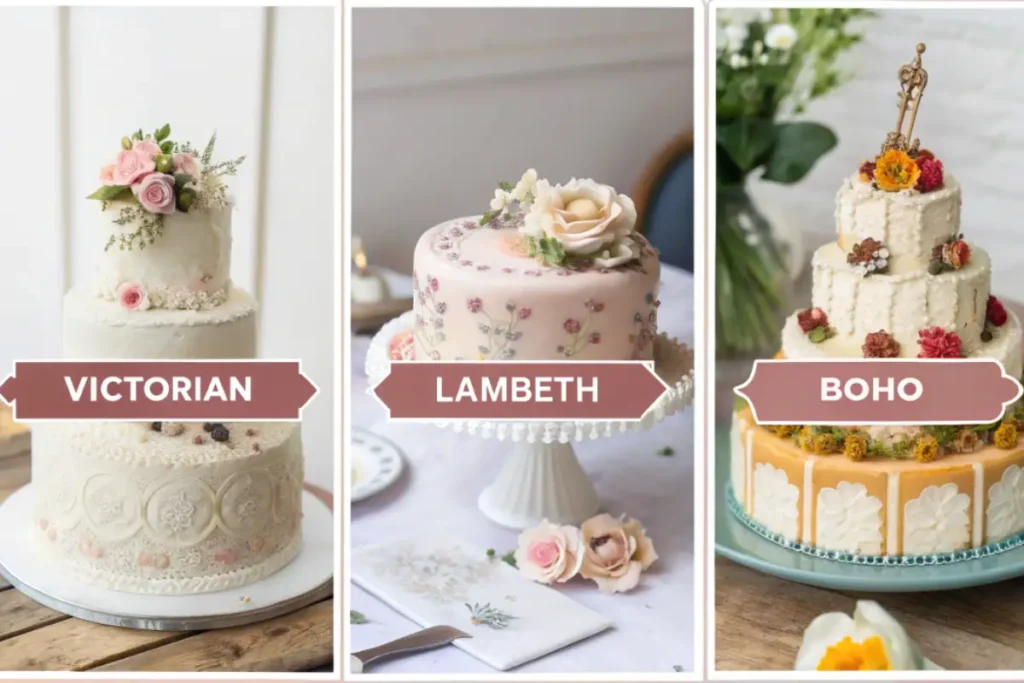 VICTORIAN

LAMBETH

BOHO